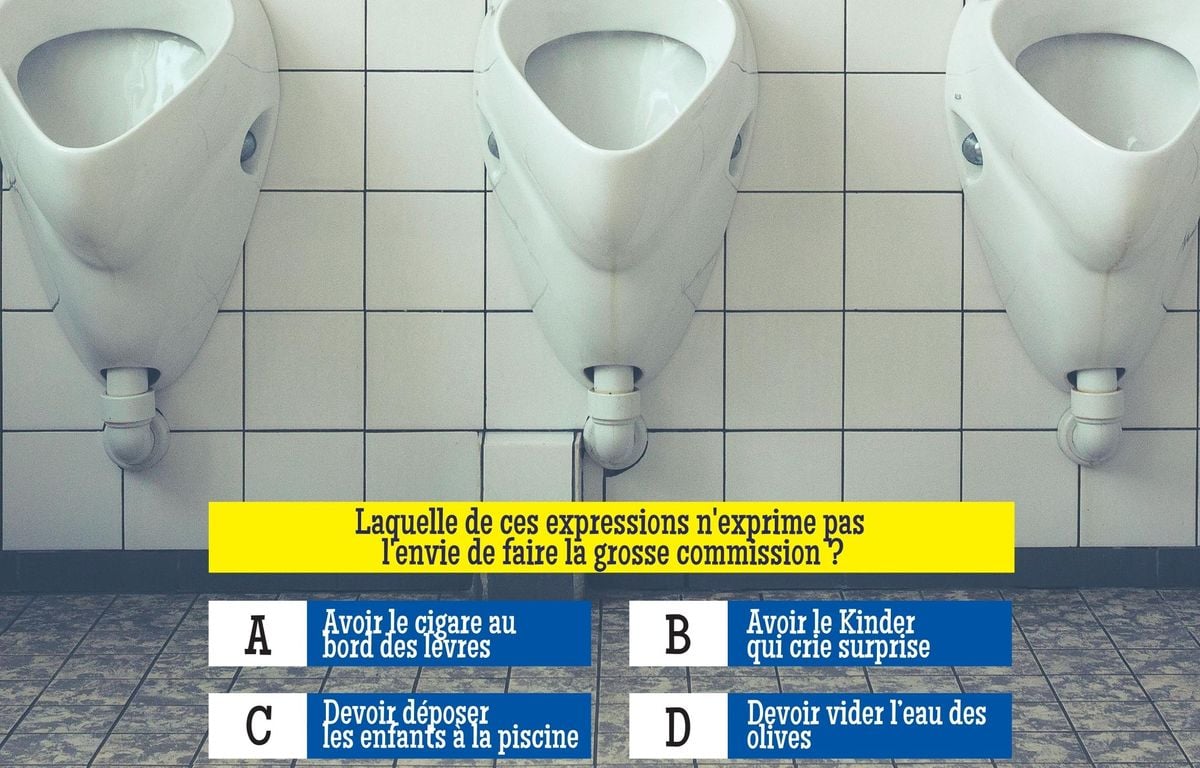 Laquelle de ces expressions n'exprime pas l'envie de faire la grosse commission ?

A
Avoir le cigare au bord des lèvres

B
Avoir le Kinder qui crie surprise

C
Devoir déposer les enfants à la piscine

D
Devoir vider l'eau des olives